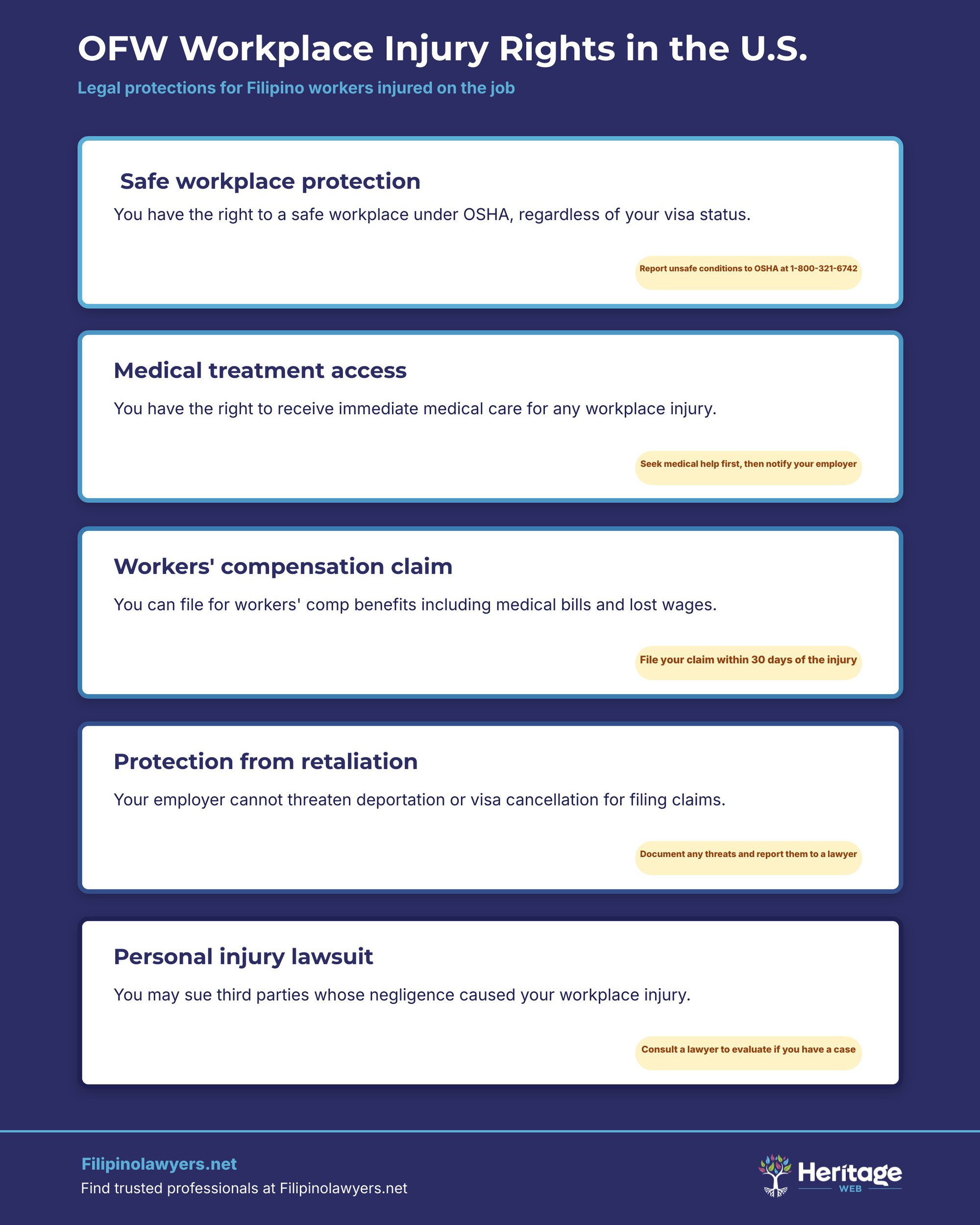 OFW Workplace Injury Rights in the U.S.

Legal protections for Filipino workers injured on the job

Safe workplace protection

You have the right to a safe workplace under OSHA, regardless of your visa status.

Report unsafe conditions to OSHA at 1-800-321-6742

Medical treatment access

You have the right to receive immediate medical care for any workplace injury.

Seek medical help first, then notify your employer

Workers' compensation claim

You can file for workers' comp benefits including medical bills and lost wages.

File your claim within 30 days of the injury

Protection from retaliation

Your employer cannot threaten deportation or visa cancellation for filing claims.

Document any threats and report them to a lawyer

Personal injury lawsuit

You may sue third parties whose negligence caused your workplace injury.

Consult a lawyer to evaluate if you have a case

Filipinolawyers.net

Find trusted professionals at Filipinolawyers.net

Heritage WEB