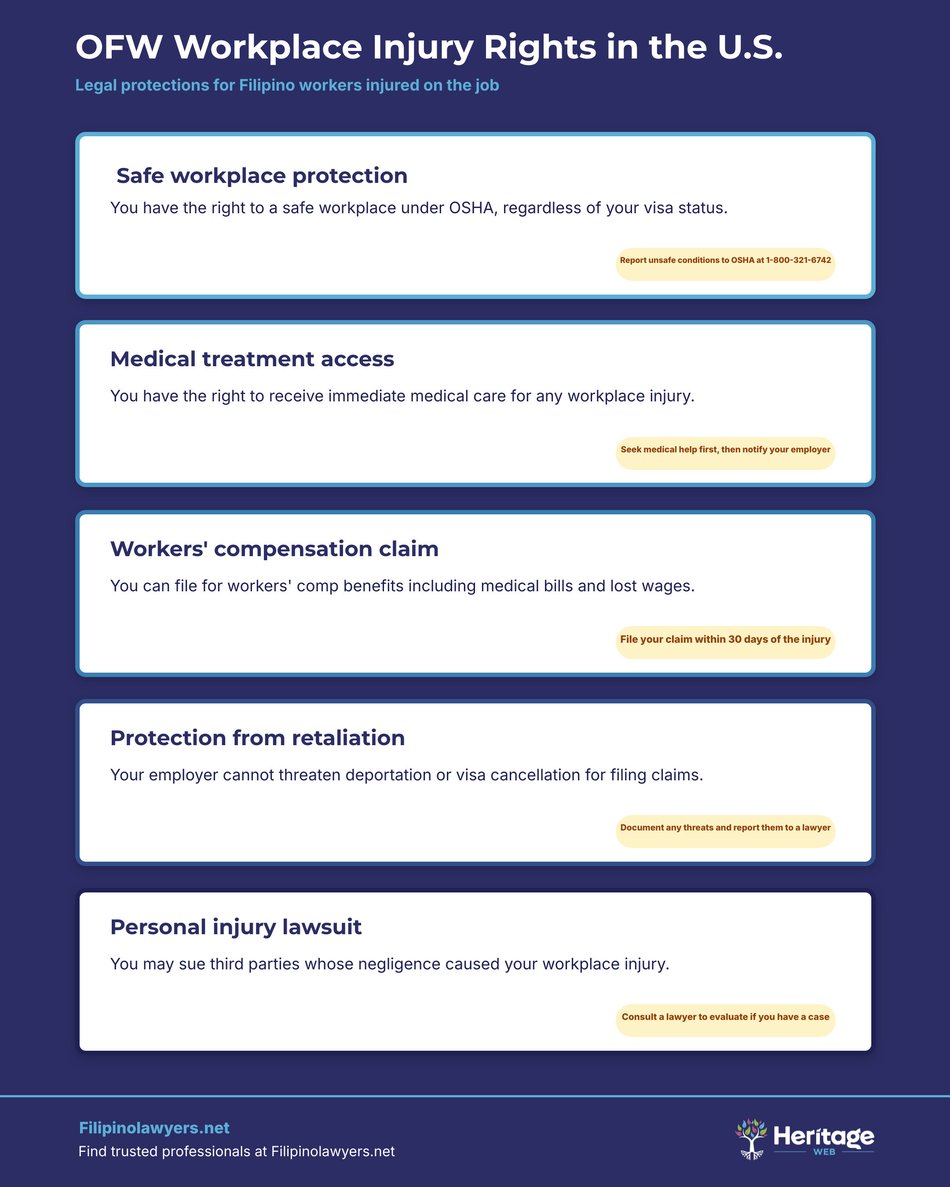 OFW Workplace Injury Rights in the U.S.

Legal protections for Filipino workers injured on the job

Safe workplace protection

You have the right to a safe workplace under OSHA, regardless of your visa status.

Report unsafe conditions to OSHA at 1-800-321-6742

Medical treatment access

You have the right to receive immediate medical care for any workplace injury.

Seek medical help first, then notify your employer

Workers' compensation claim

You can file for workers' comp benefits including medical bills and lost wages.

File your claim within 30 days of the injury

Protection from retaliation

Your employer cannot threaten deportation or visa cancellation for filing claims.

Document any threats and report them to a lawyer

Personal injury lawsuit

You may sue third parties whose negligence caused your workplace injury.

Consult a lawyer to evaluate if you have a case

Filipinolawyers.net

Find trusted professionals at Filipinolawyers.net

Heritage WEB